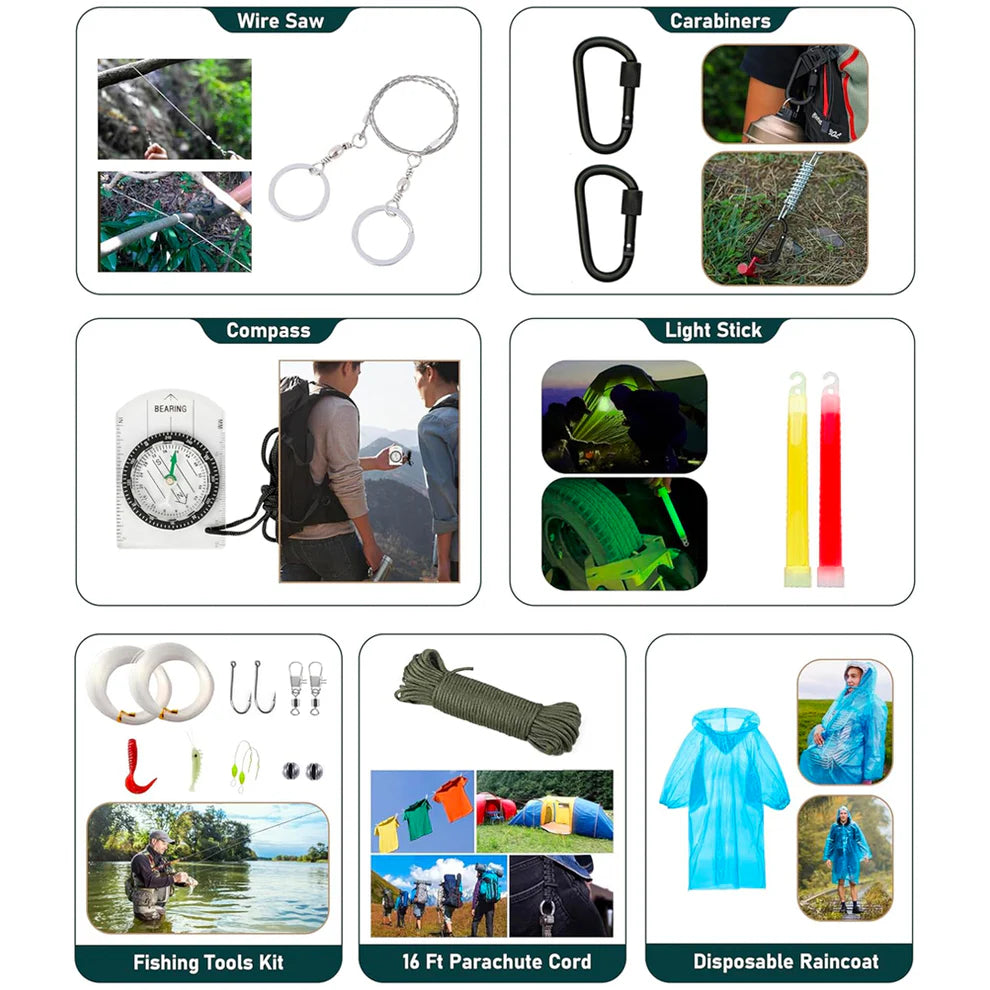 Wire Saw

Carabiners

Compass

BEARING

Light Stick

Fishing Tools Kit

16 Ft Parachute Cord

Disposable Raincoat